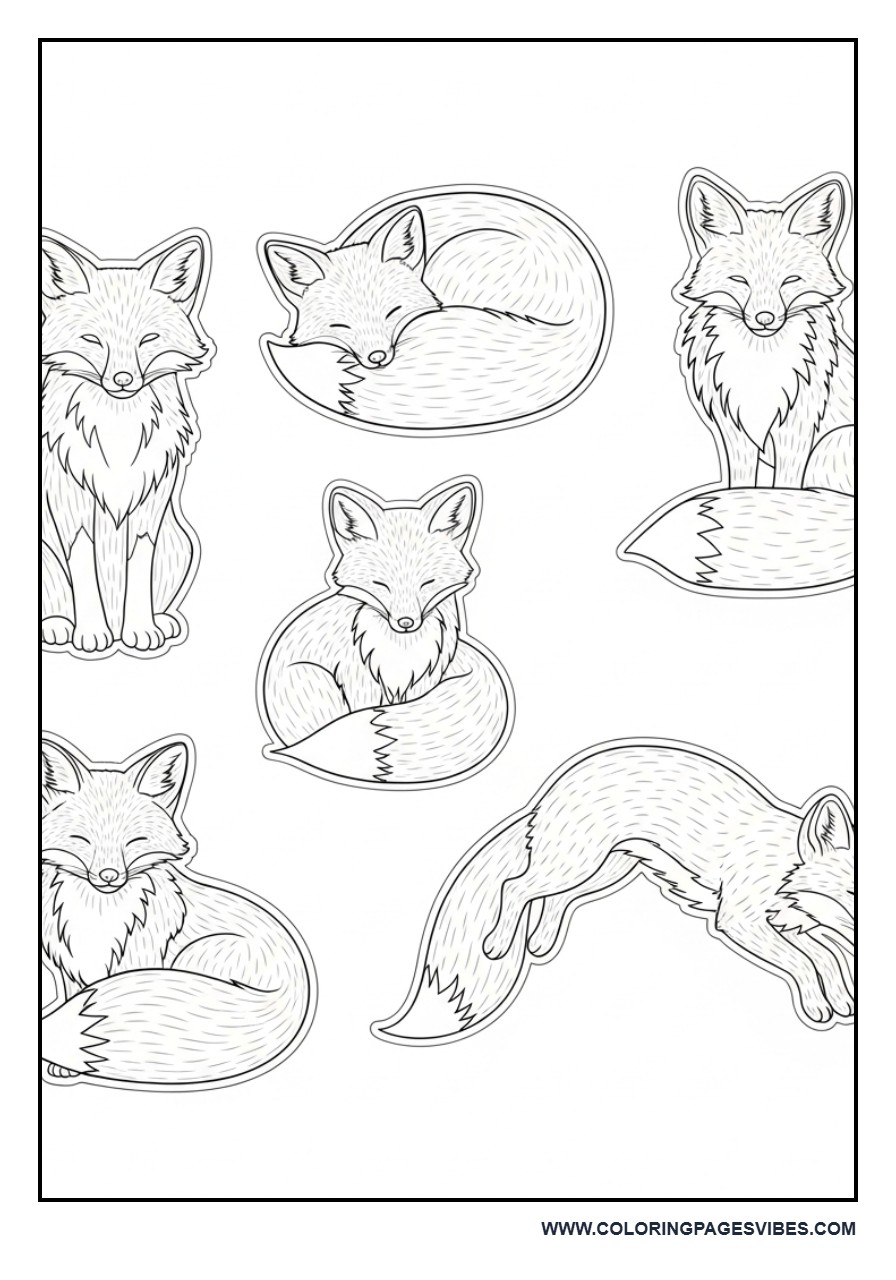 WWW.COLORINGPAGESVIBES.COM