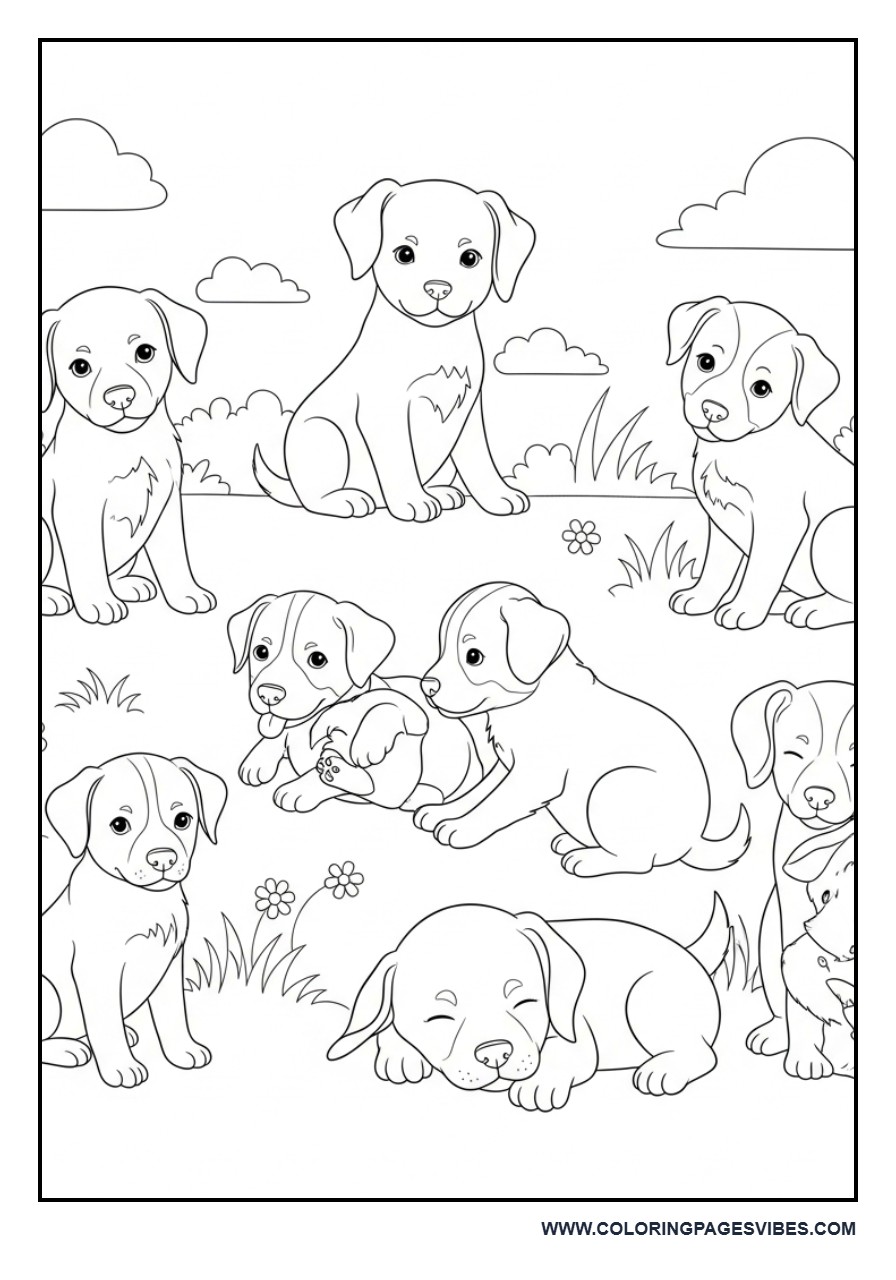 WWW.COLORINGPAGESVIBES.COM